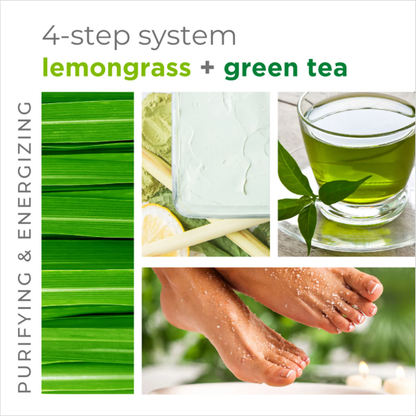 4-step system
lemongrass + green tea

PURIFYING & ENERGIZING