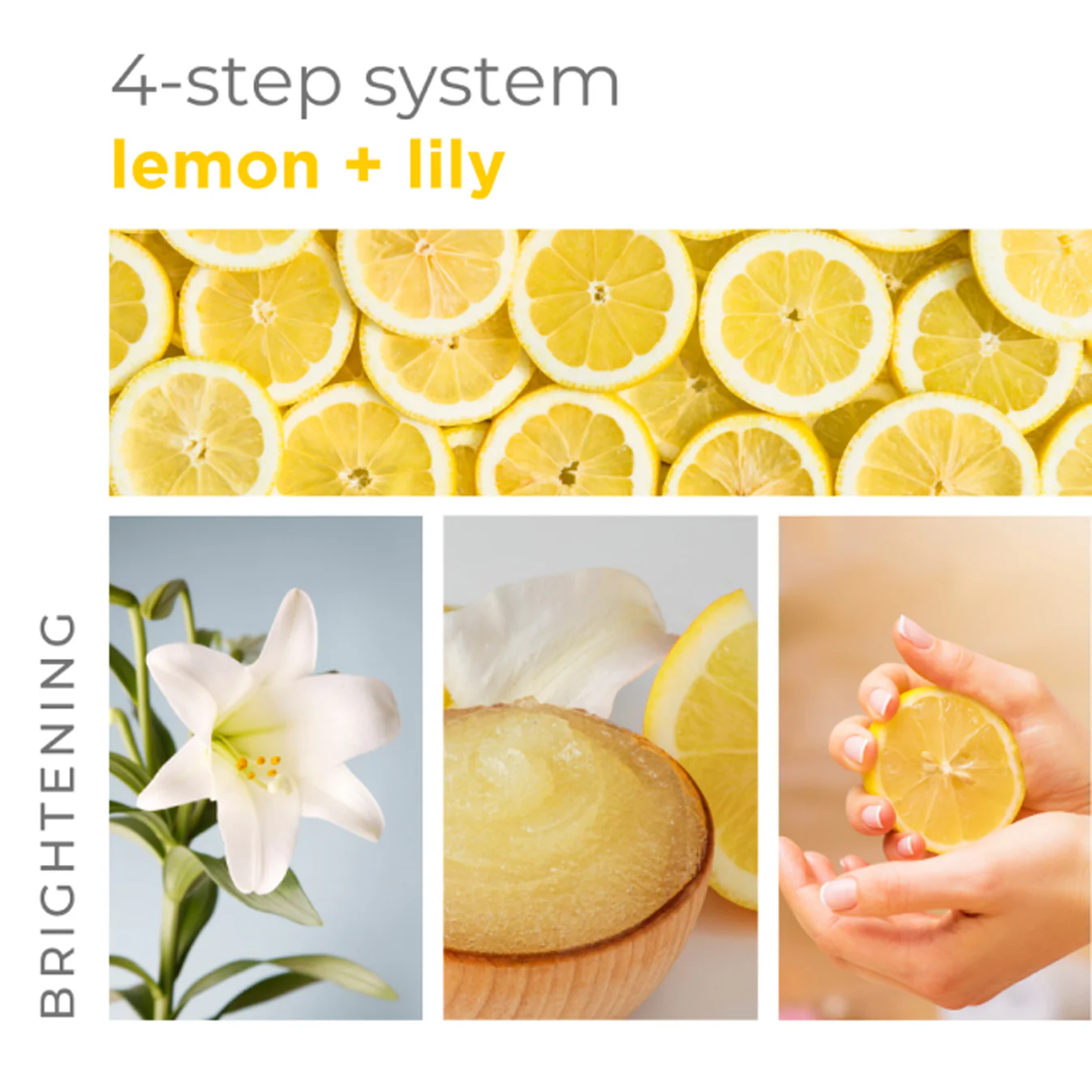 4-step system
lemon + lily

BRIGHTENING