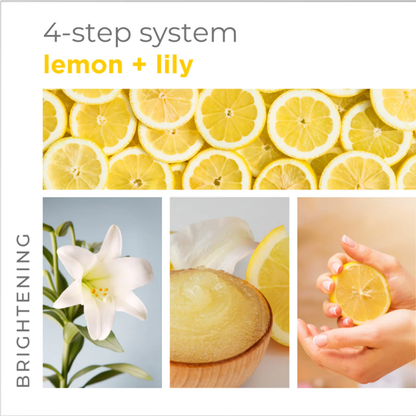 4-step system
lemon + lily

BRIGHTENING