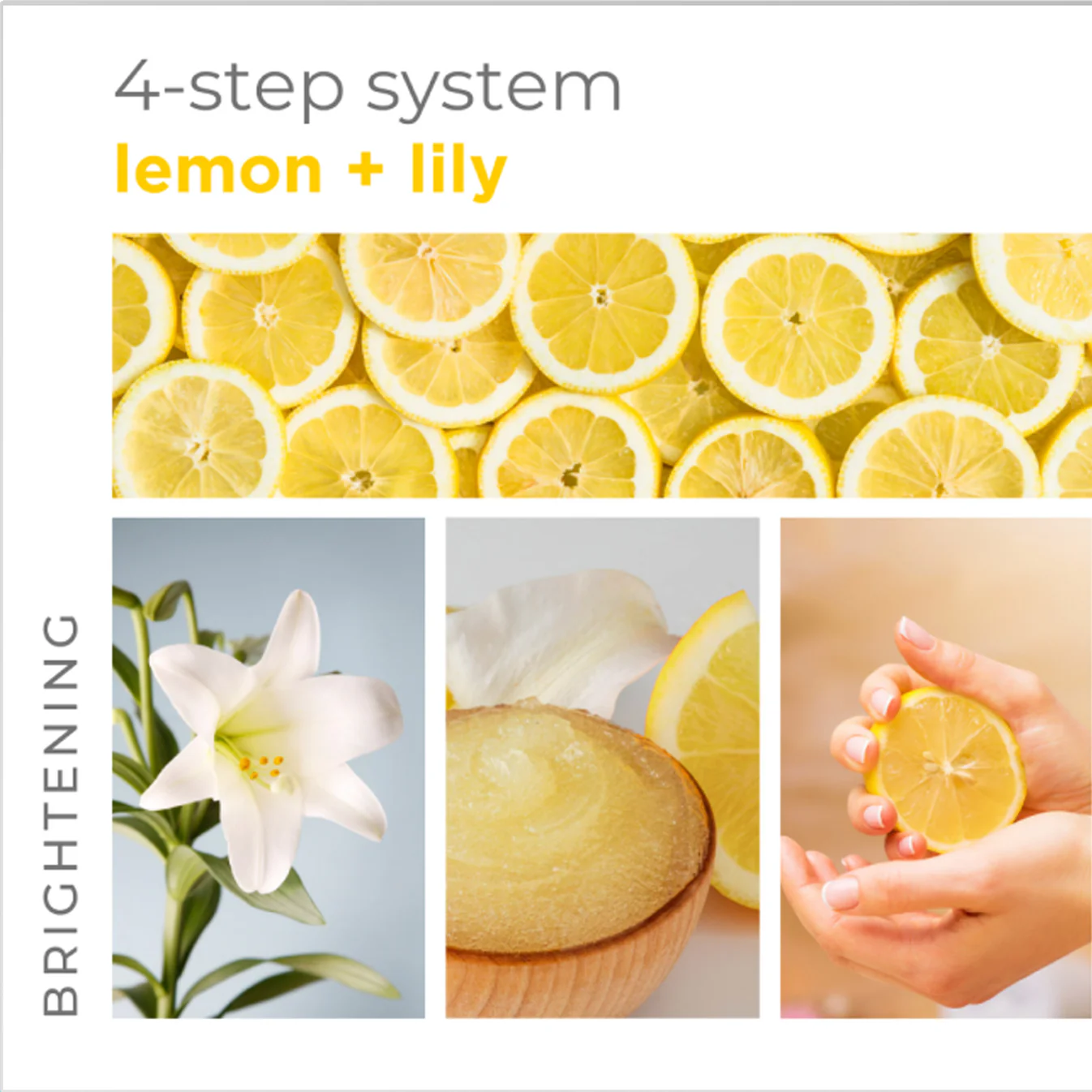 4-step system
lemon + lily

BRIGHTENING