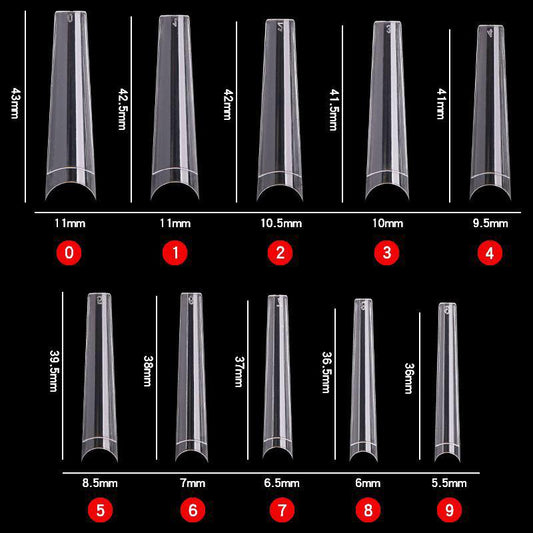 43mm
42.5mm
42mm
41.5mm
41mm

11mm
11mm
10.5mm
10mm
9.5mm

0
1
2
3
4

39.5mm
38mm
37mm
36.5mm
36mm

8.5mm
7mm
6.5mm
6mm
5.5mm

5
6
7
8
9