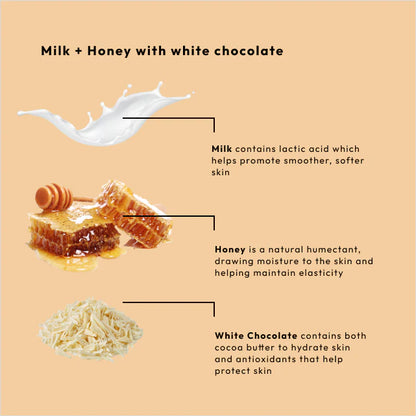 Milk + Honey with white chocolate

Milk contains lactic acid which helps promote smoother, softer skin

Honey is a natural humectant, drawing moisture to the skin and helping maintain elasticity

White Chocolate contains both cocoa butter to hydrate skin and antioxidants that help protect skin