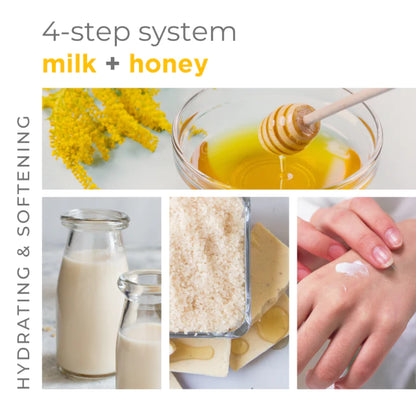 4-step system
milk + honey

HYDRATING & SOFTENING