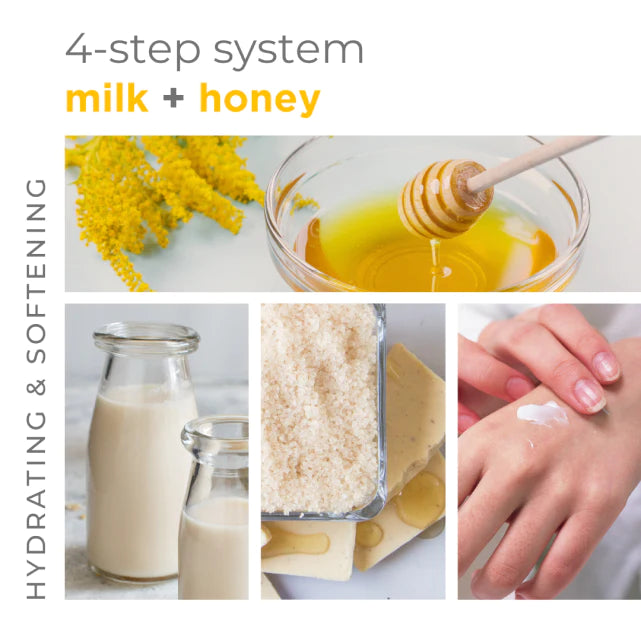 4-step system
milk + honey

HYDRATING & SOFTENING