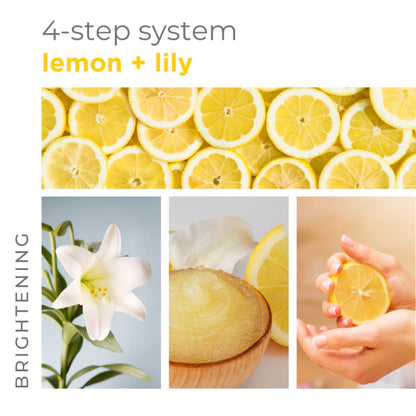 4-step system
lemon + lily

BRIGHTENING