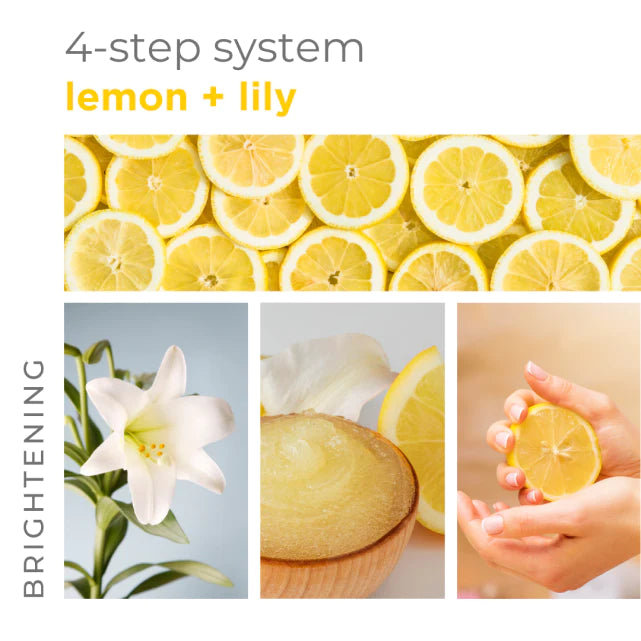 4-step system
lemon + lily

BRIGHTENING