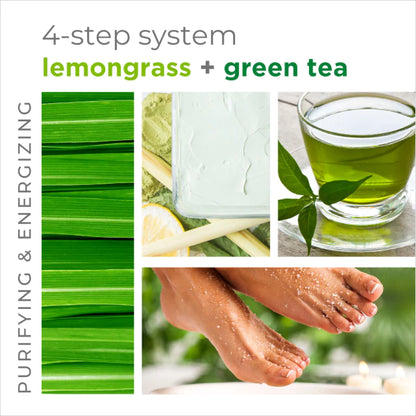 4-step system
lemongrass + green tea

PURIFYING & ENERGIZING