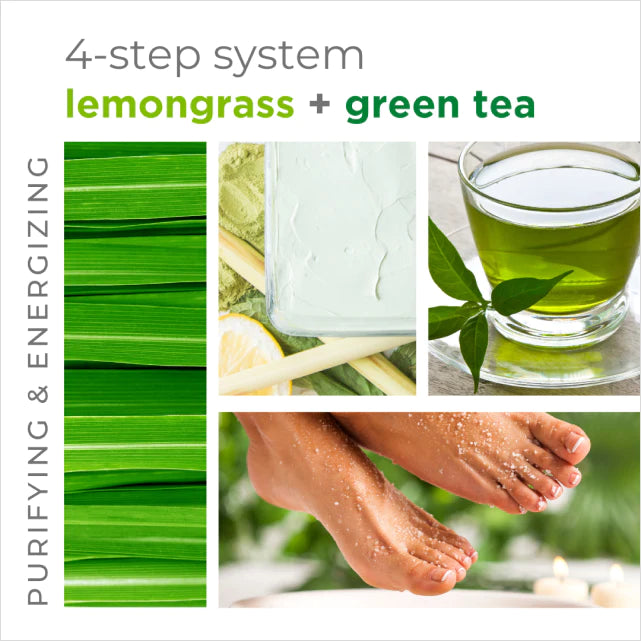 4-step system
lemongrass + green tea

PURIFYING & ENERGIZING